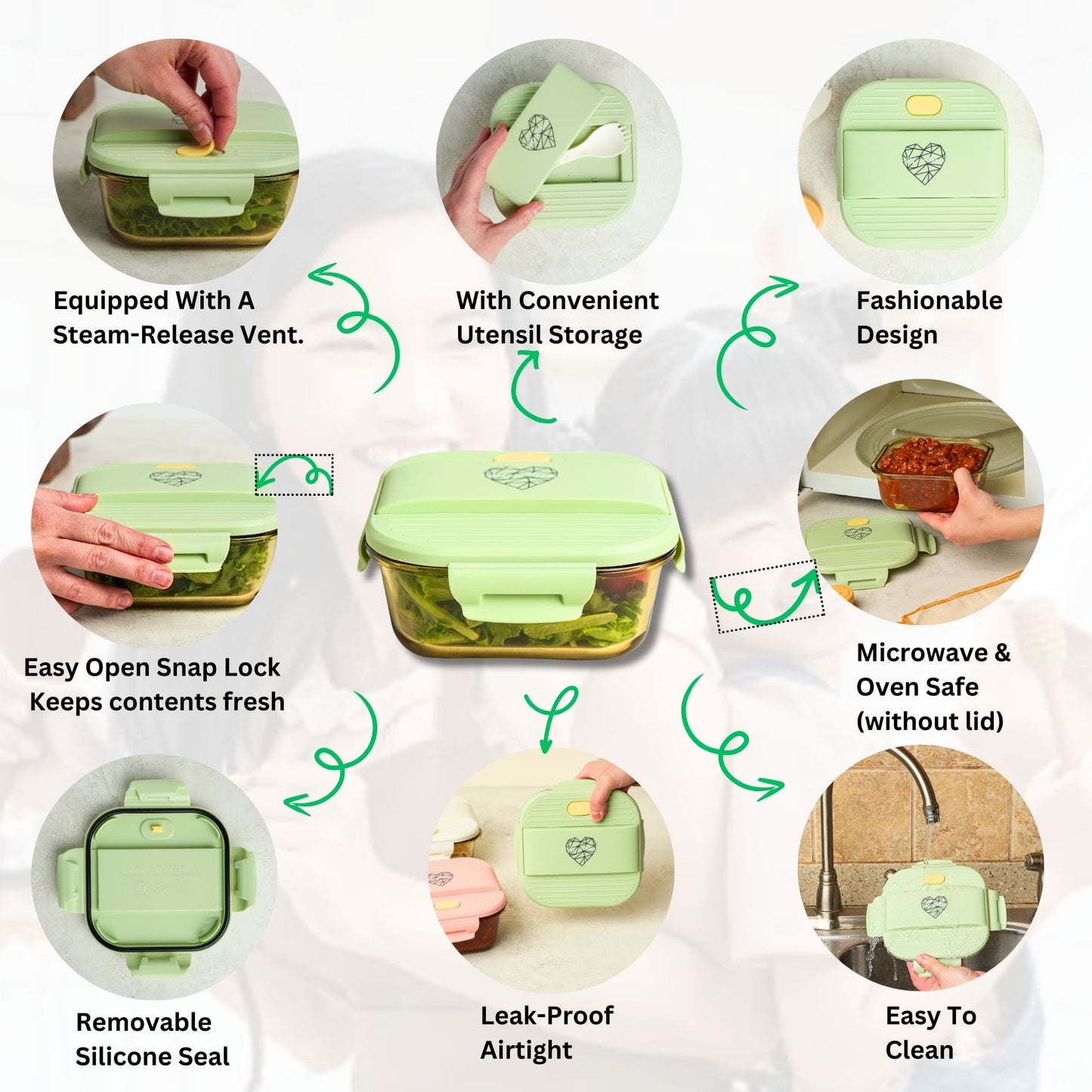 Equipped With A Steam-Release Vent.

With Convenient Utensil Storage

Fashionable Design

Easy Open Snap Lock Keeps contents fresh

Microwave & Oven Safe (without lid)

Removable Silicone Seal

Leak-Proof Airtight

Easy To Clean