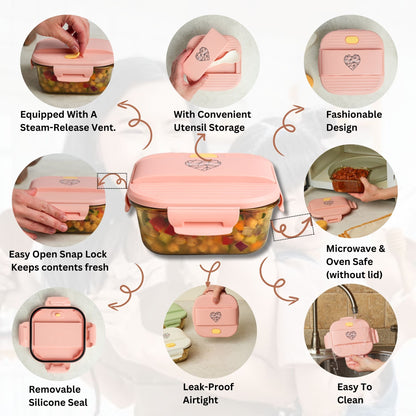 Equipped With A Steam-Release Vent.

With Convenient Utensil Storage

Fashionable Design

Easy Open Snap Lock Keeps contents fresh

Microwave & Oven Safe (without lid)

Removable Silicone Seal

Leak-Proof Airtight

Easy To Clean