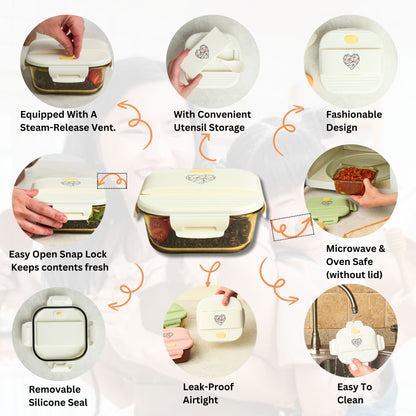 Equipped With A Steam-Release Vent.

With Convenient Utensil Storage

Fashionable Design

Easy Open Snap Lock Keeps contents fresh

Microwave & Oven Safe (without lid)

Removable Silicone Seal

Leak-Proof Airtight

Easy To Clean